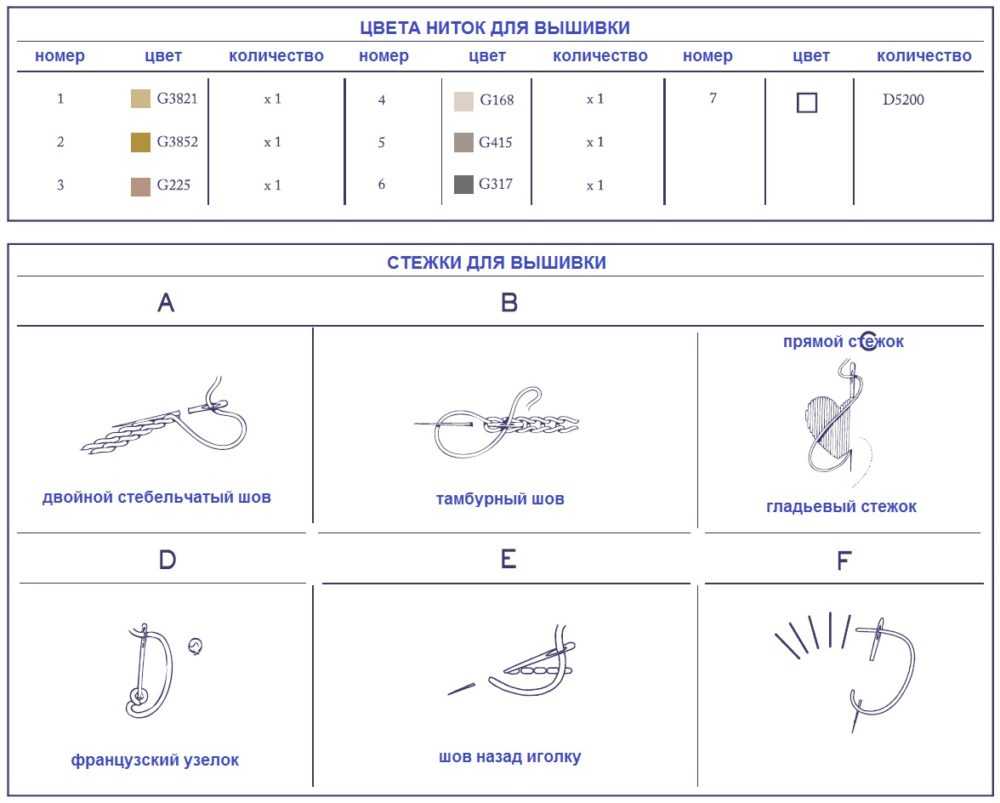 ЦВЕТА НИТОК ДЛЯ ВЫШИВКИ

| номер | цвет | количество | номер | цвет | количество | номер | цвет | количество |
|---|---|---|---|---|---|---|---|---|
| 1 | G3821 | x 1 | 4 | G168 | x 1 | 7 | | D5200 |
| 2 | G3852 | x 1 | 5 | G415 | x 1 | | | |
| 3 | G225 | x 1 | 6 | G317 | x 1 | | | |

СТЕЖКИ ДЛЯ ВЫШИВКИ

A

двойной стебельчатый шов

B

тамбурный шов

C

прямой стежок

гладьевый стежок

D

французский узелок

E

шов назад иголку

F