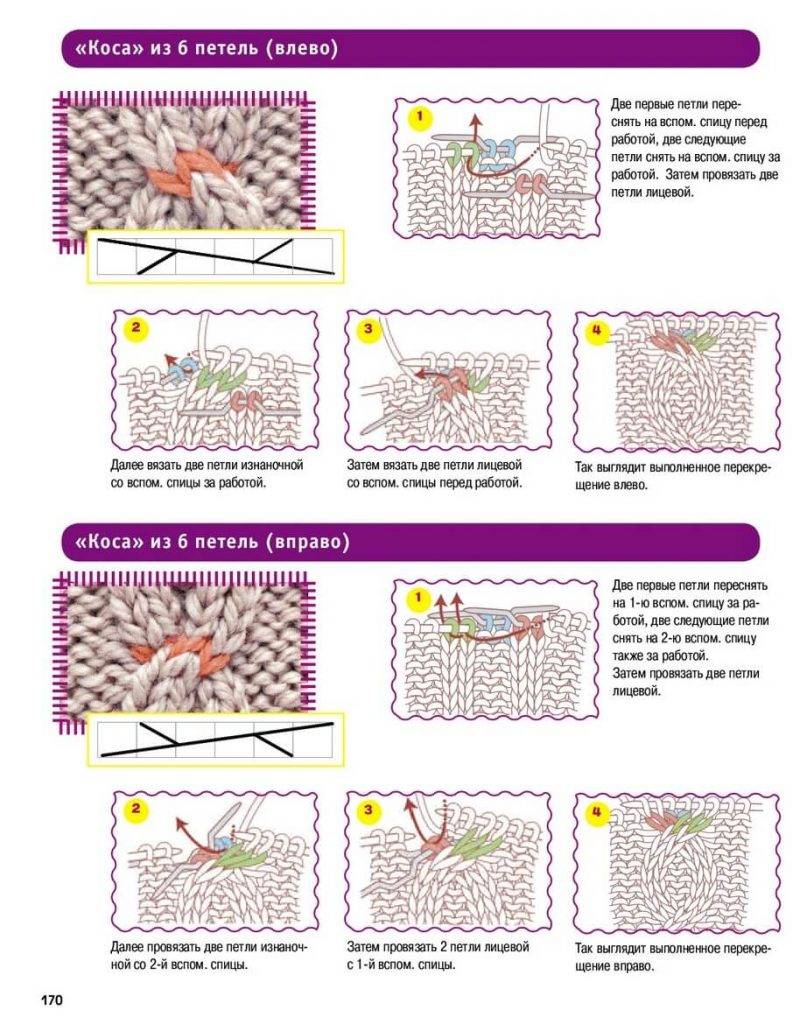 «Коса» из 6 петель (влево)

1

Две первые петли переснять на вспом. спицу перед работой, две следующие петли снять на вспом. спицу за работой. Затем провязать две петли лицевой.

2

Далее вязать две петли изнаночной со вспом. спицы за работой.

3

Затем вязать две петли лицевой со вспом. спицы перед работой.

4

Так выглядит выполненное перекрещение влево.

«Коса» из 6 петель (вправо)

1

Две первые петли переснять на 1-ю вспом. спицу за работой, две следующие петли снять на 2-ю вспом. спицу также за работой. Затем провязать две петли лицевой.

2

Далее провязать две петли изнаночной со 2-й вспом. спицы.

3

Затем провязать 2 петли лицевой с 1-й вспом. спицы.

4

Так выглядит выполненное перекрещение вправо.

170