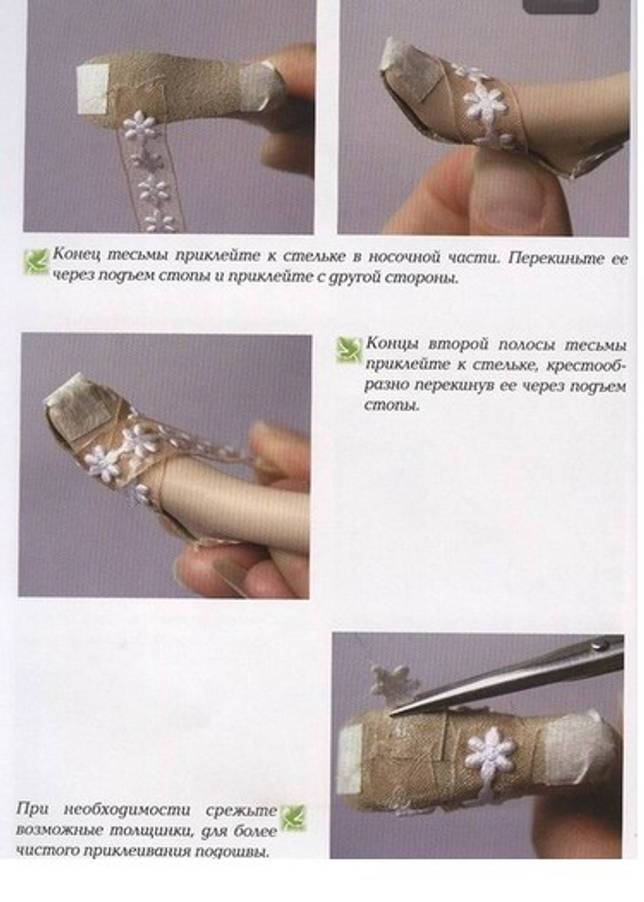 Конец тесьмы приклейте к стельке в носочной части. Перекиньте ее через подъем стопы и приклейте с другой стороны.

Концы второй полосы тесьмы приклейте к стельке, крестообразно перекинув ее через подъем стопы.

При необходимости срежьте возможные толщинки, для более чистого приклеивания подошвы.