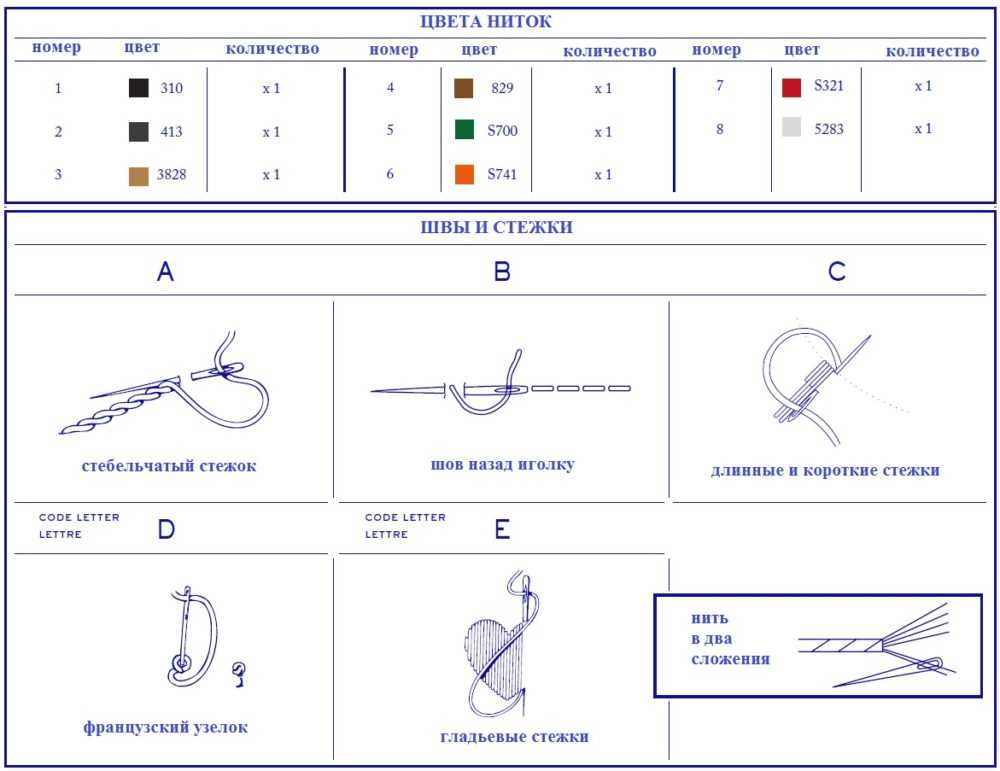 ЦВЕТА НИТОК

| номер | цвет | количество | номер | цвет | количество | номер | цвет | количество |
|---|---|---|---|---|---|---|---|---|
| 1 | 310 | x 1 | 4 | 829 | x 1 | 7 | S321 | x 1 |
| 2 | 413 | x 1 | 5 | S700 | x 1 | 8 | 5283 | x 1 |
| 3 | 3828 | x 1 | 6 | S741 | x 1 | | | |

ШВЫ И СТЕЖКИ

A

стебельчатый стежок

B

шов назад иголку

C

длинные и короткие стежки

CODE LETTER
LETTRE
D

французский узелок

CODE LETTER
LETTRE
E

гладьевые стежки

нить
в два
сложения