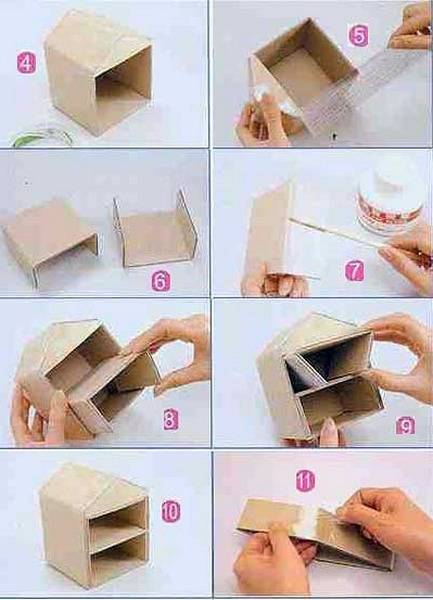 4

5

6

7

8

9

10

11