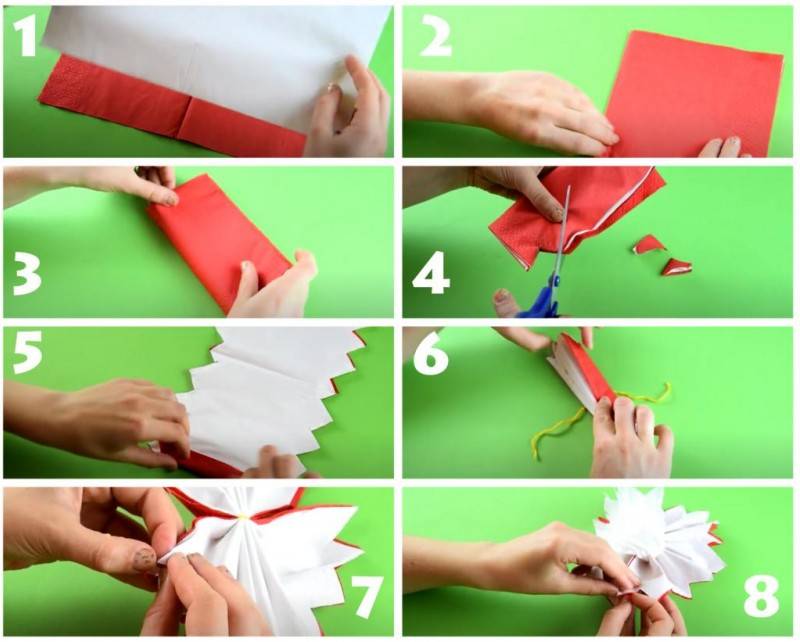 1
2
3
4
5
6
7
8