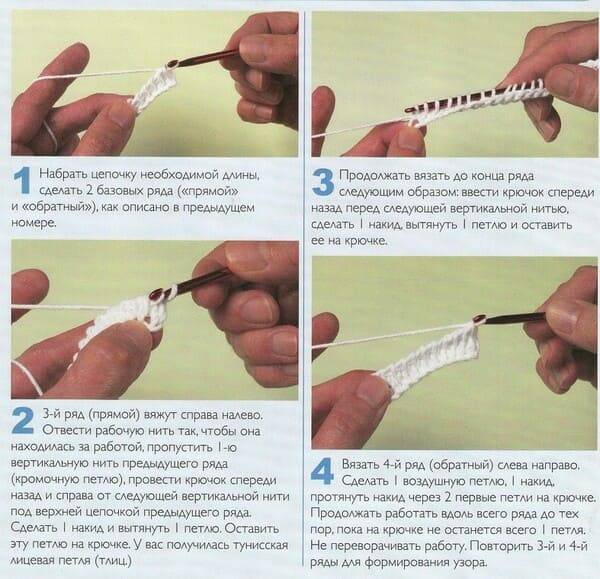 1 Набрать цепочку необходимой длины, сделать 2 базовых ряда («прямой» и «обратный»), как описано в предыдущем номере.

2 3-й ряд (прямой) вяжут справа налево. Отвести рабочую нить так, чтобы она находилась за работой, пропустить 1-ю вертикальную нить предыдущего ряда (кромочную петлю), провести крючок спереди назад и справа от следующей вертикальной нити под верхней цепочкой предыдущего ряда. Сделать 1 накид и вытянуть 1 петлю. Оставить эту петлю на крючке. У вас получилась тунисская лицевая петля (тлиц.)

3 Продолжать вязать до конца ряда следующим образом: ввести крючок спереди назад перед следующей вертикальной нитью, сделать 1 накид, вытянуть 1 петлю и оставить ее на крючке.

4 Вязать 4-й ряд (обратный) слева направо. Сделать 1 воздушную петлю, 1 накид, протянуть накид через 2 первые петли на крючке. Продолжать работать вдоль всего ряда до тех пор, пока на крючке не останется всего 1 петля. Не переворачивать работу. Повторить 3-й и 4-й ряды для формирования узора.