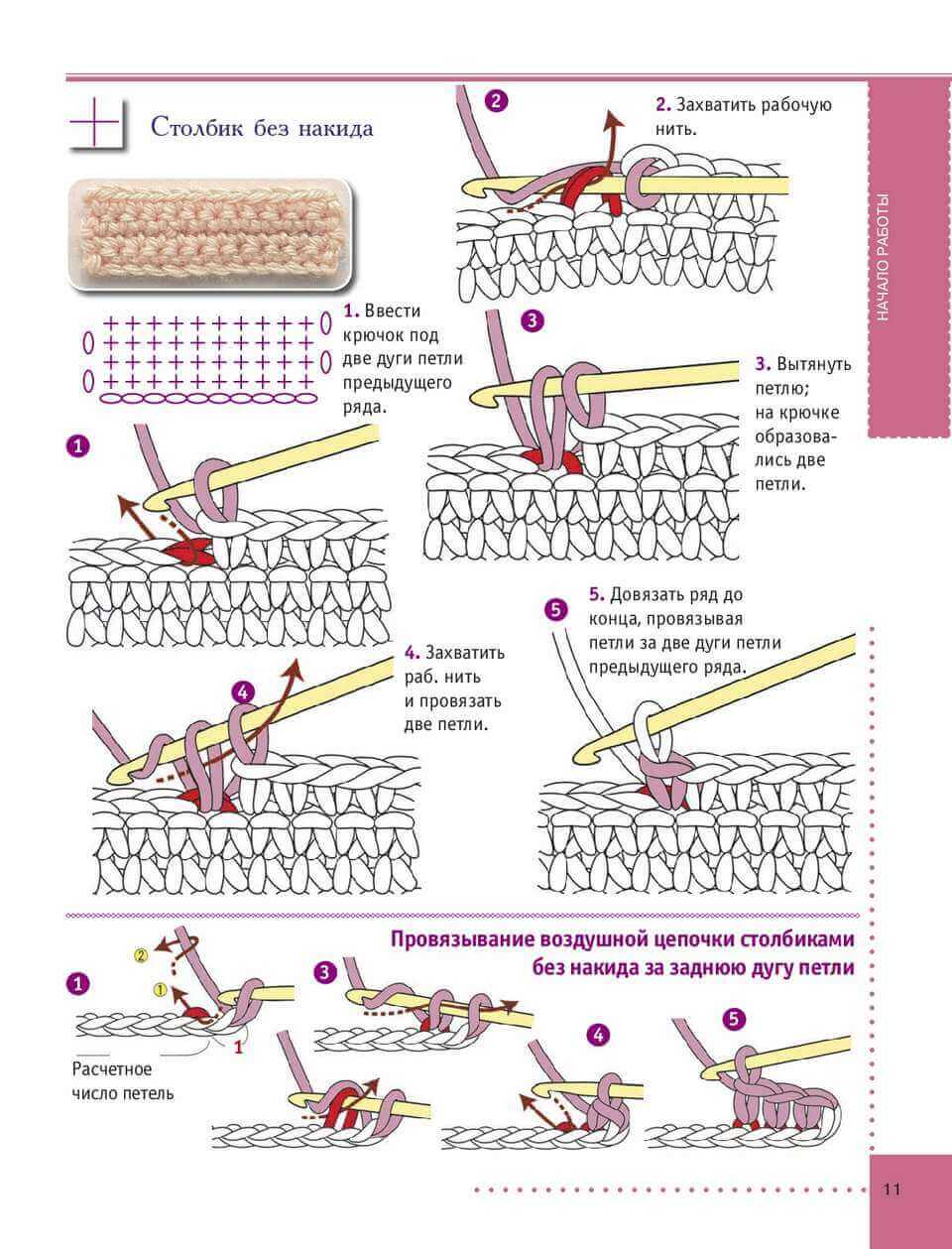 Столбик без накида

НАЧАЛО РАБОТЫ

1. Ввести крючок под две дуги петли предыдущего ряда.

1

2

2. Захватить рабочую нить.

3

3. Вытянуть петлю; на крючке образовались две петли.

4

4. Захватить раб. нить и провязать две петли.

5

5. Довязать ряд до конца, провязывая петли за две дуги петли предыдущего ряда.

Провязывание воздушной цепочки столбиками без накида за заднюю дугу петли

1

2

1

1

Расчетное число петель

3

4

5

11