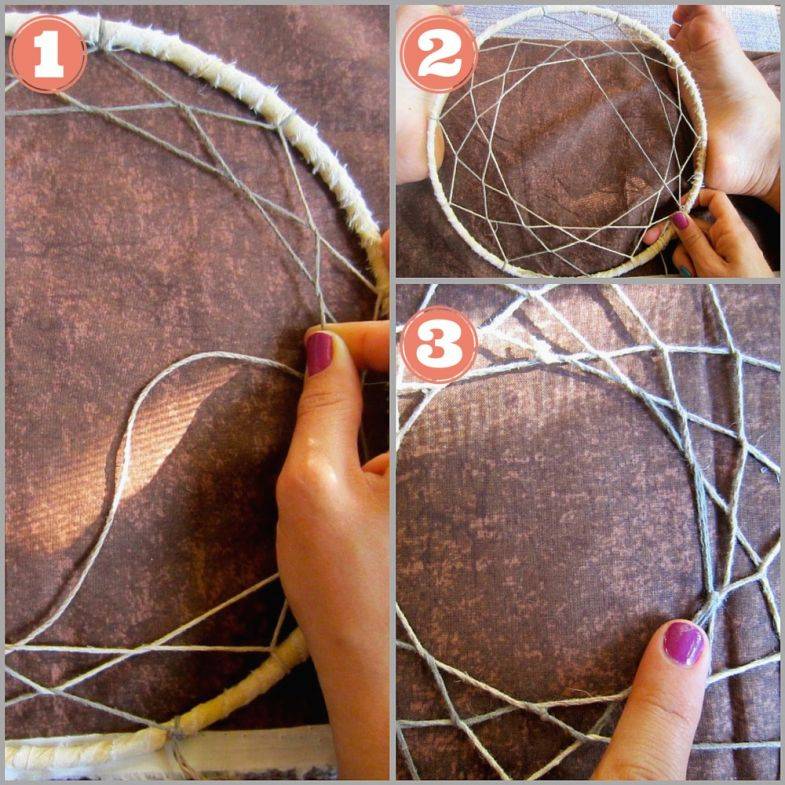 1

2

3