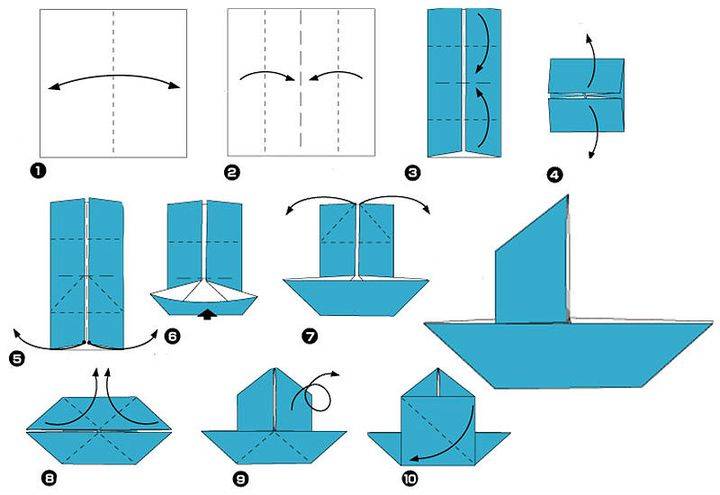 1
2
3
4
5
6
7
8
9
10